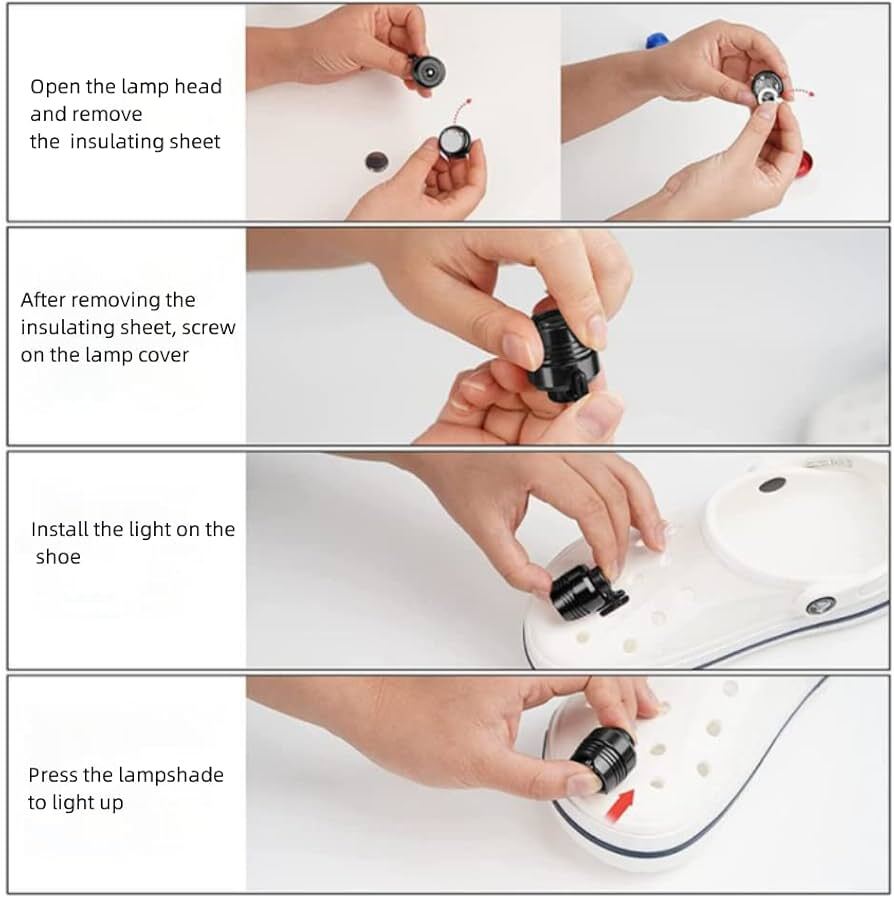 Open the lamp head and remove the insulating sheet

After removing the insulating sheet, screw on the lamp cover

Install the light on the shoe

Press the lampshade to light up